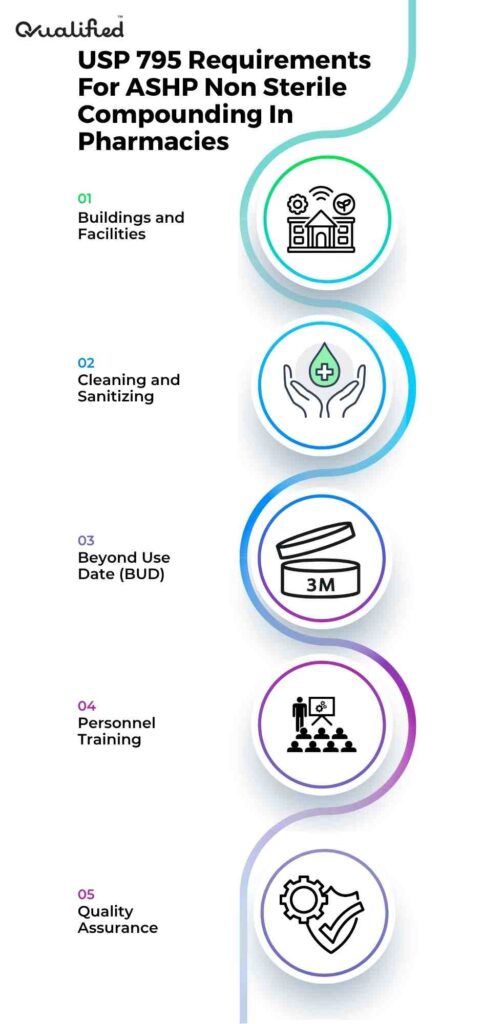 Qualified™

USP 795 Requirements For ASHP Non Sterile Compounding In Pharmacies

01
Buildings and Facilities

02
Cleaning and Sanitizing

03
Beyond Use Date (BUD)

3M

04
Personnel Training

05
Quality Assurance