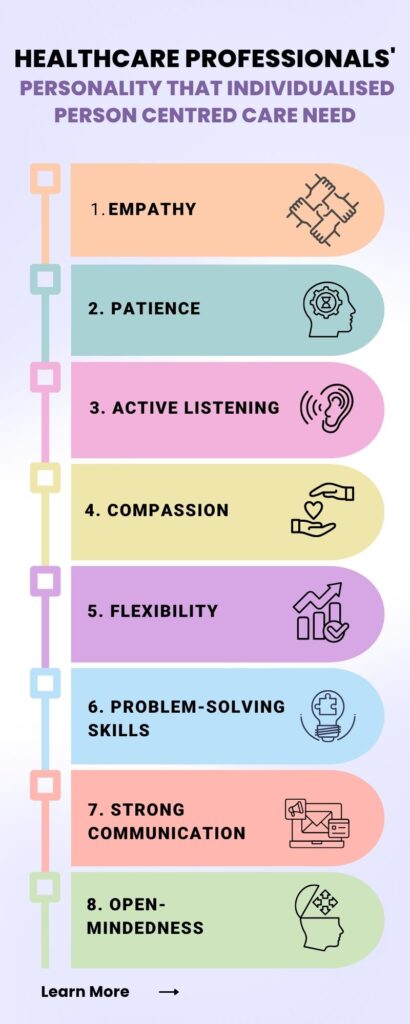 HEALTHCARE PROFESSIONALS'
PERSONALITY THAT INDIVIDUALISED PERSON CENTRED CARE NEED

1. EMPATHY

2. PATIENCE

3. ACTIVE LISTENING

4. COMPASSION

5. FLEXIBILITY

6. PROBLEM-SOLVING SKILLS

7. STRONG COMMUNICATION

8. OPEN-MINDEDNESS

Learn More →